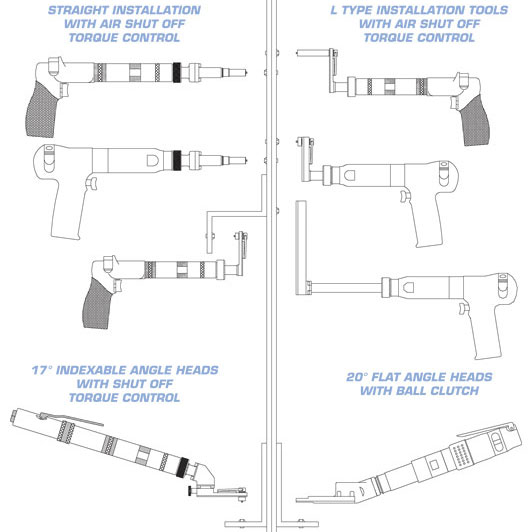 STRAIGHT INSTALLATION
WITH AIR SHUT OFF
TORQUE CONTROL

L TYPE INSTALLATION TOOLS
WITH AIR SHUT OFF
TORQUE CONTROL

17° INDEXABLE ANGLE HEADS
WITH SHUT OFF
TORQUE CONTROL

20° FLAT ANGLE HEADS
WITH BALL CLUTCH