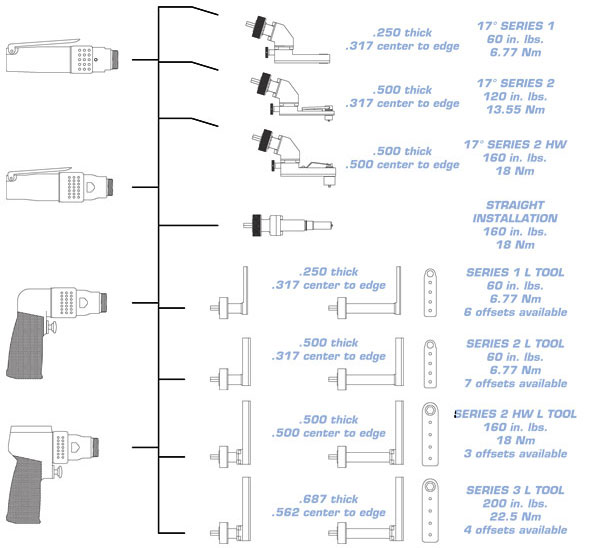 .250 thick
.317 center to edge

17° SERIES 1
60 in. lbs.
6.77 Nm

.500 thick
.317 center to edge

17° SERIES 2
120 in. lbs.
13.55 Nm

.500 thick
.500 center to edge

17° SERIES 2 HW
160 in. lbs.
18 Nm

STRAIGHT
INSTALLATION
160 in. lbs.
18 Nm

.250 thick
.317 center to edge

SERIES 1 L TOOL
60 in. lbs.
6.77 Nm
6 offsets available

.500 thick
.317 center to edge

SERIES 2 L TOOL
60 in. lbs.
6.77 Nm
7 offsets available

.500 thick
.500 center to edge

SERIES 2 HW L TOOL
160 in. lbs.
18 Nm
3 offsets available

.687 thick
.562 center to edge

SERIES 3 L TOOL
200 in. lbs.
22.5 Nm
4 offsets available